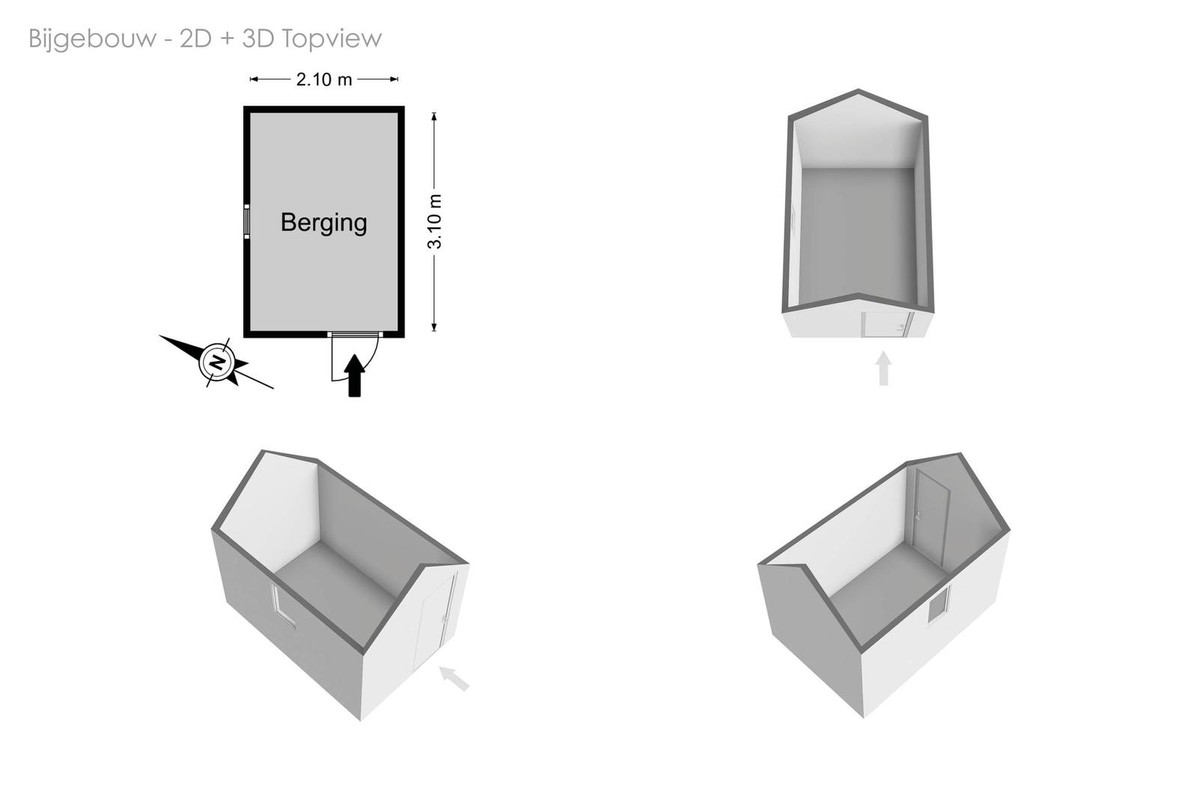 Bijgebouw - 2D + 3D Topview

2.10 m

Berging

3.10 m

N